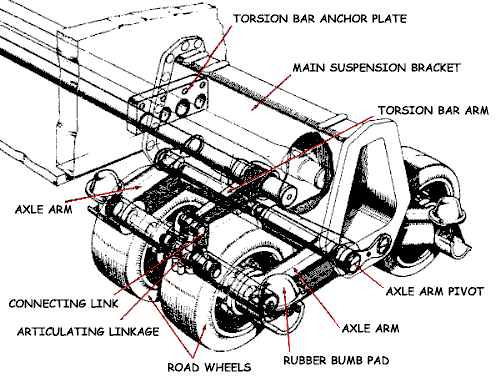 TORSION BAR ANCHOR PLATE
MAIN SUSPENSION BRACKET
TORSION BAR ARM
AXLE ARM
AXLE ARM PIVOT
CONNECTING LINK
ARTICULATING LINKAGE
AXLE ARM
RUBBER BUMB PAD
ROAD WHEELS