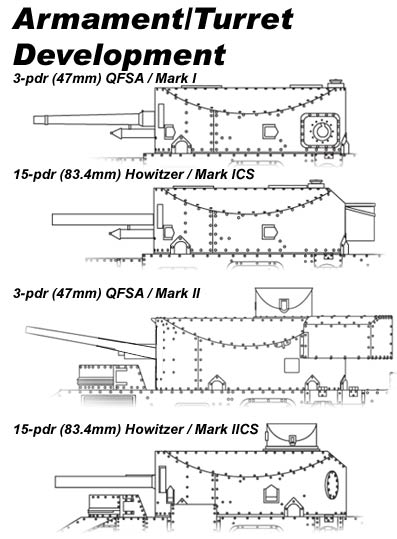 Armament/Turret Development

3-pdr (47mm) QFSA / Mark I

15-pdr (83.4mm) Howitzer / Mark ICS

3-pdr (47mm) QFSA / Mark II

15-pdr (83.4mm) Howitzer / Mark IICS